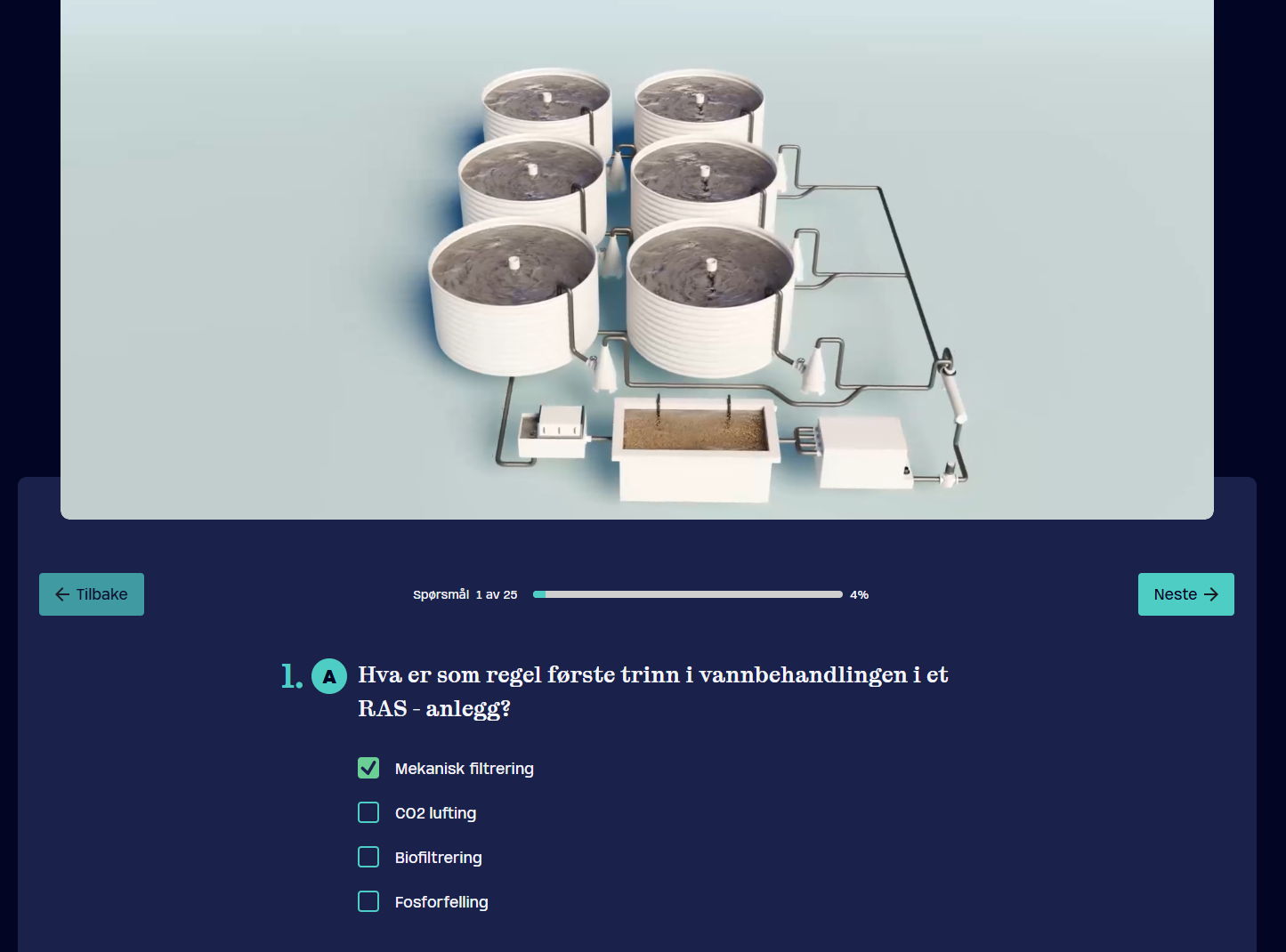 Tilbake

Spørsmål 1 av 25 4%

Neste

1. A Hva er som regel første trinn i vannbehandlingen i et RAS - anlegg?

Mekanisk filtrering

CO2 lufting

Biofiltrering

Fosforfelling